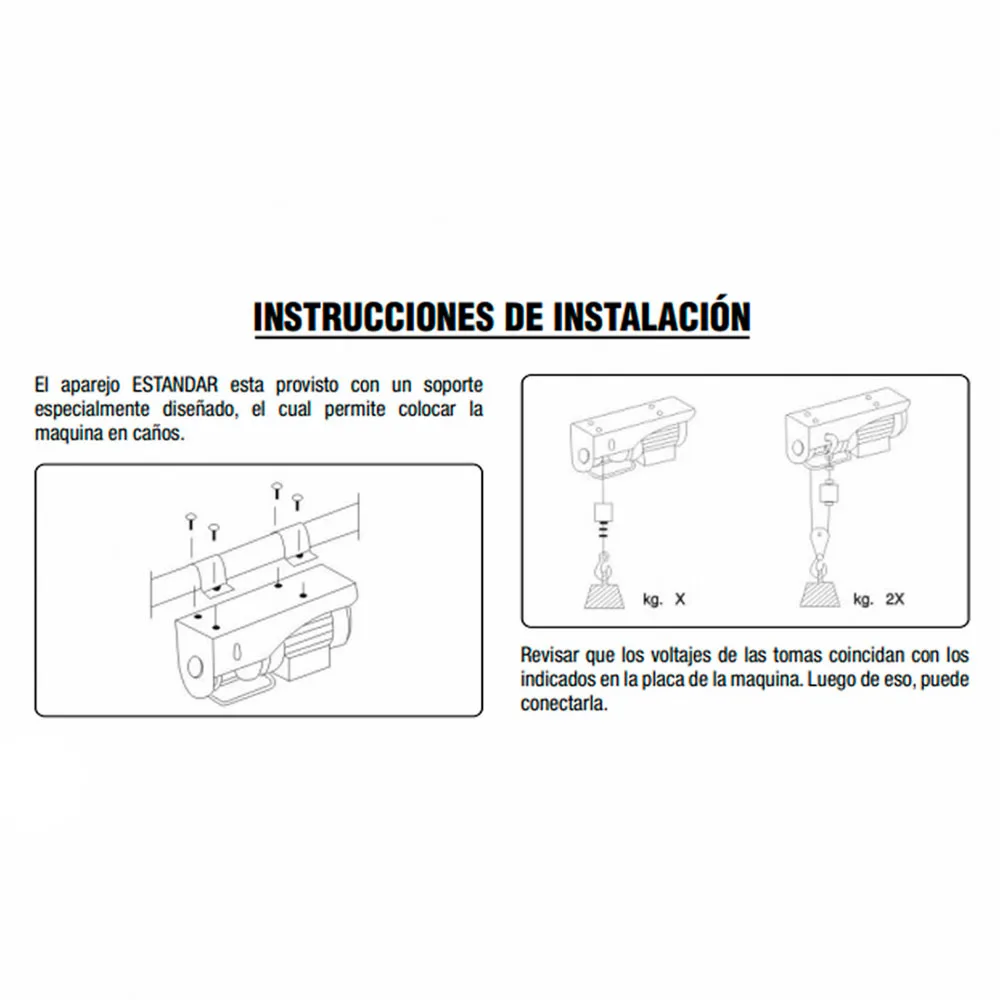 INSTRUCCIONES DE INSTALACIÓN

El aparejo ESTANDAR esta provisto con un soporte especialmente diseñado, el cual permite colocar la maquina en caños.

kg. X

kg. 2X

Revisar que los voltajes de las tomas coincidan con los indicados en la placa de la maquina. Luego de eso, puede conectarla.